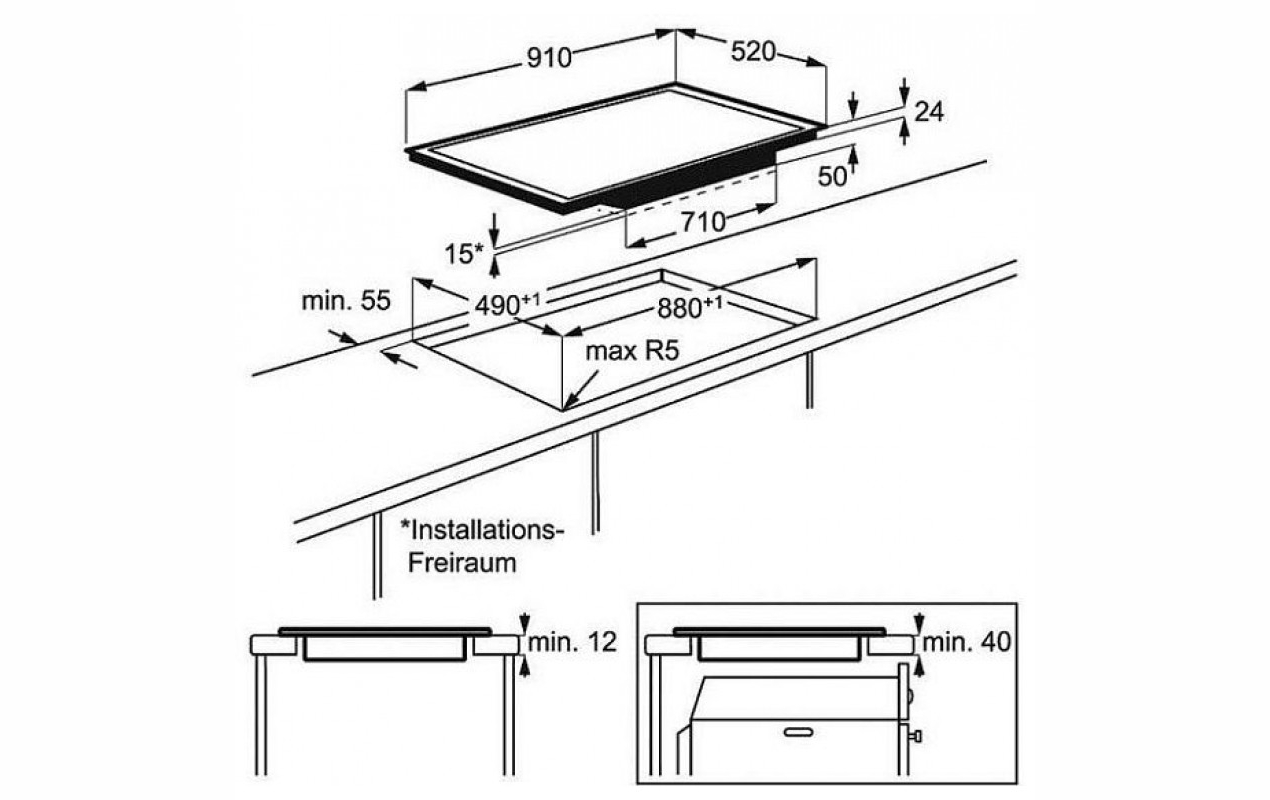 910
520
24
50
710
15*
min. 55
$490^{+1}$
$880^{+1}$
max R5
*Installations-Freiraum
min. 12
min. 40